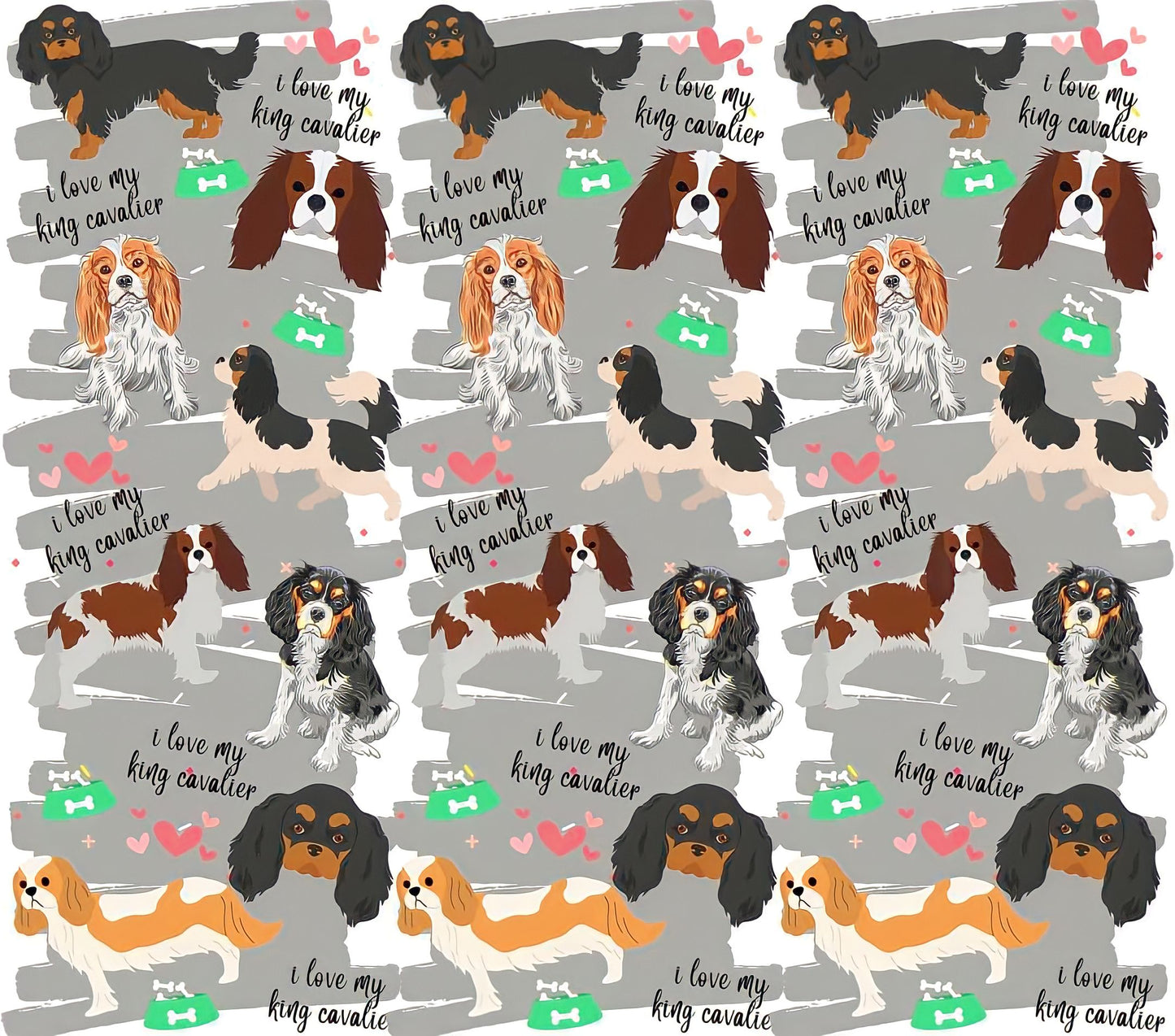 i love my king cavalier

i love my king cavalier

i love my king cavalier

i love my king cavalier

i love my king cavalie

i love my king cavalier

i love my king cavalier

i love my king cavalier

i love my king cavalier

i love my king cavalie

i love my king cavalier

i love my king cavalier

i love my king cavalier

i love my king cavalier

i love my king cavalier